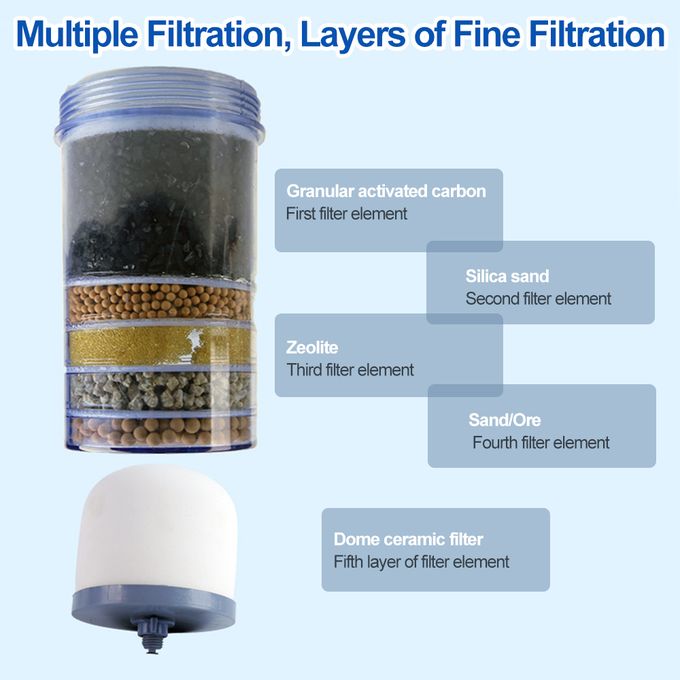 Multiple Filtration, Layers of Fine Filtration

Granular activated carbon
First filter element

Silica sand
Second filter element

Zeolite
Third filter element

Sand/Ore
Fourth filter element

Dome ceramic filter
Fifth layer of filter element